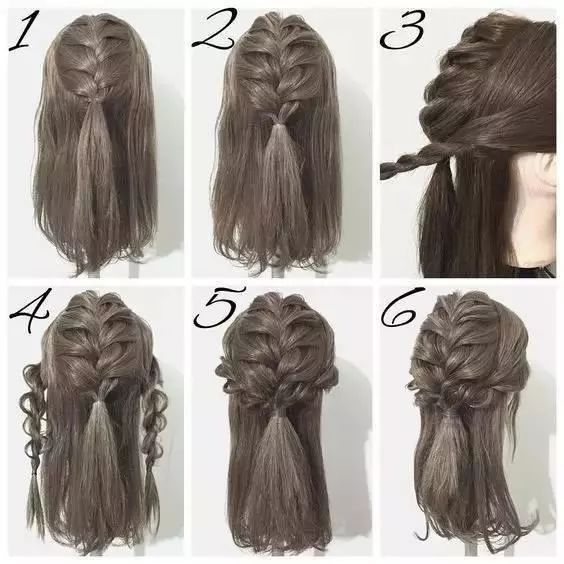 1
2
3
4
5
6