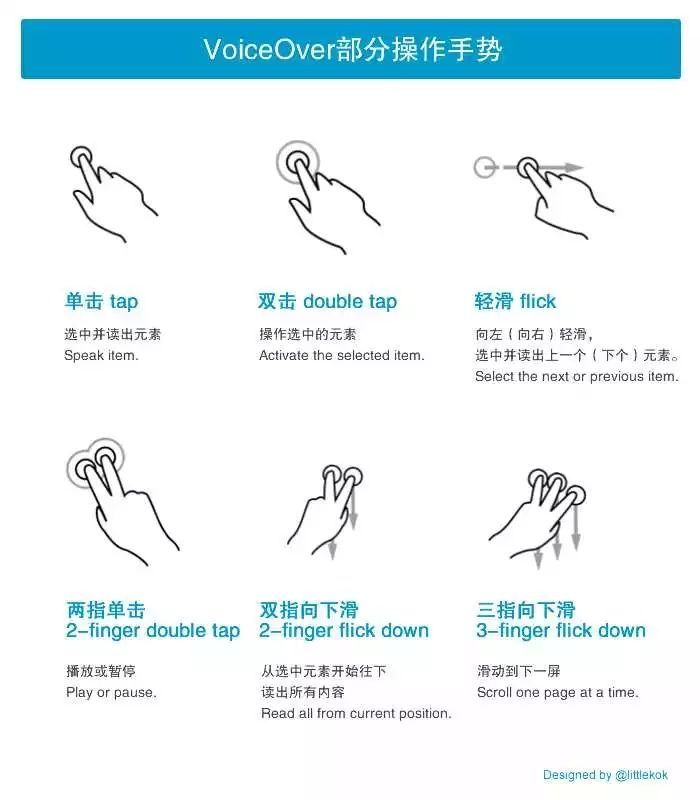 VoiceOver部分操作手势

单击 tap

选中并读出元素
Speak item.

双击 double tap

操作选中的元素
Activate the selected item.

轻滑 flick

向左（向右）轻滑，
选中并读出上一个（下个）元素。
Select the next or previous item.

两指单击
2-finger double tap

播放或暂停
Play or pause.

双指向下滑
2-finger flick down

从选中元素开始往下
读出所有内容
Read all from current position.

三指向下滑
3-finger flick down

滑动到下一屏
Scroll one page at a time.

Designed by @littlekok