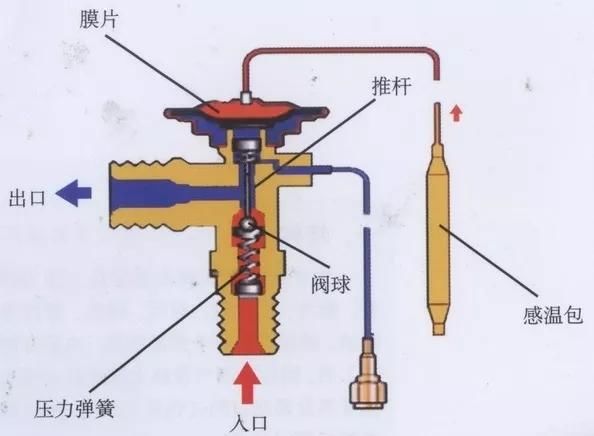 膜片
推杆
出口
阀球
感温包
压力弹簧
入口