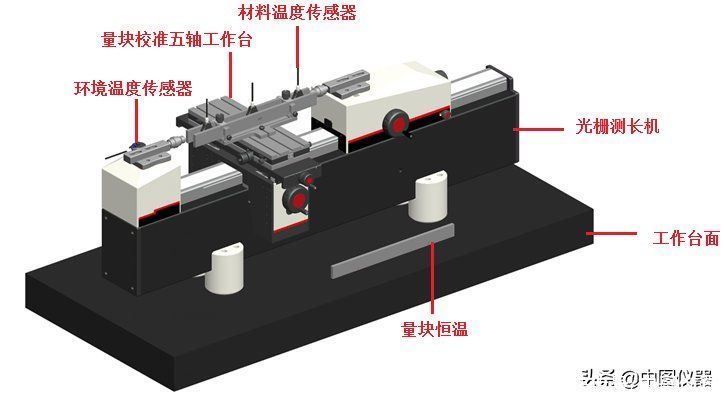 材料温度传感器
量块校准五轴工作台
环境温度传感器
光栅测长机
工作台面
量块恒温
头条 @中图仪器